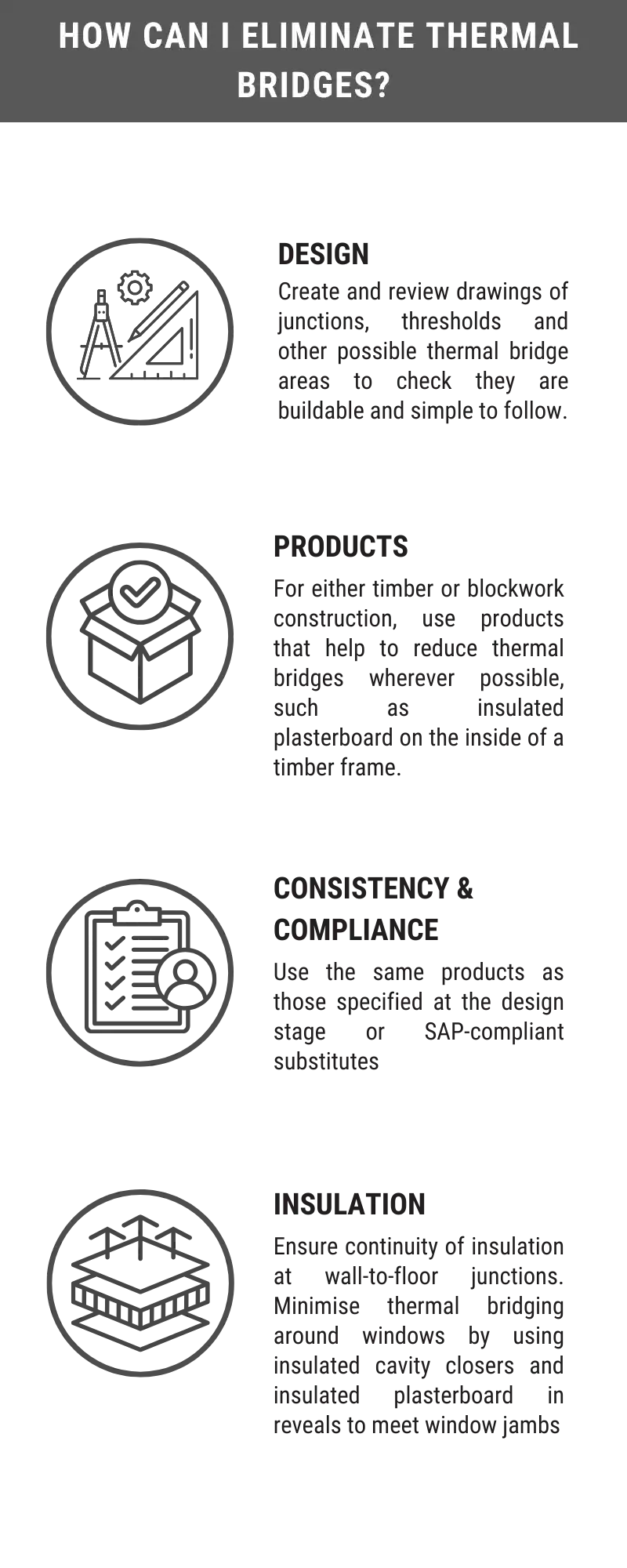 HOW CAN I ELIMINATE THERMAL BRIDGES?

DESIGN

Create and review drawings of junctions, thresholds and other possible thermal bridge areas to check they are buildable and simple to follow.

PRODUCTS

For either timber or blockwork construction, use products that help to reduce thermal bridges wherever possible, such as insulated plasterboard on the inside of a timber frame.

CONSISTENCY & COMPLIANCE

Use the same products as those specified at the design stage or SAP-compliant substitutes

INSULATION

Ensure continuity of insulation at wall-to-floor junctions. Minimise thermal bridging around windows by using insulated cavity closers and insulated plasterboard in reveals to meet window jambs