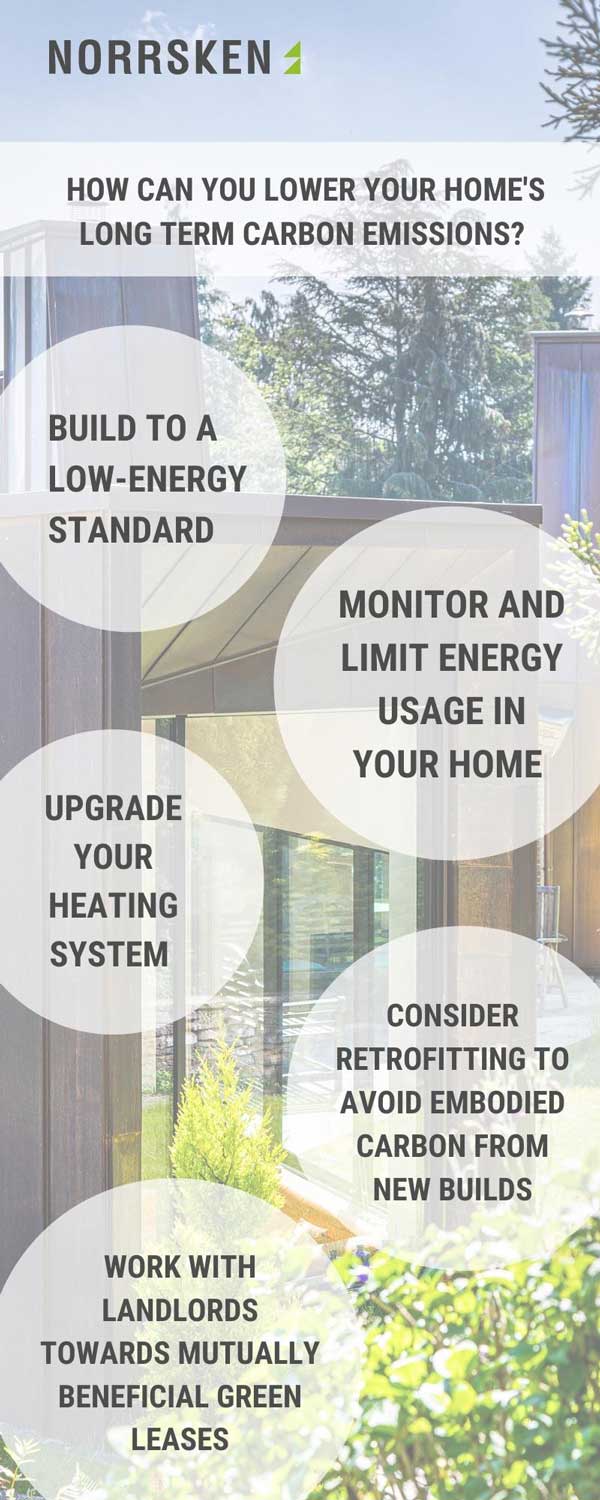 NORRSKEN

HOW CAN YOU LOWER YOUR HOME'S LONG TERM CARBON EMISSIONS?

BUILD TO A LOW-ENERGY STANDARD

MONITOR AND LIMIT ENERGY USAGE IN YOUR HOME

UPGRADE YOUR HEATING SYSTEM

CONSIDER RETROFITTING TO AVOID EMBODIED CARBON FROM NEW BUILDS

WORK WITH LANDLORDS TOWARDS MUTUALLY BENEFICIAL GREEN LEASES