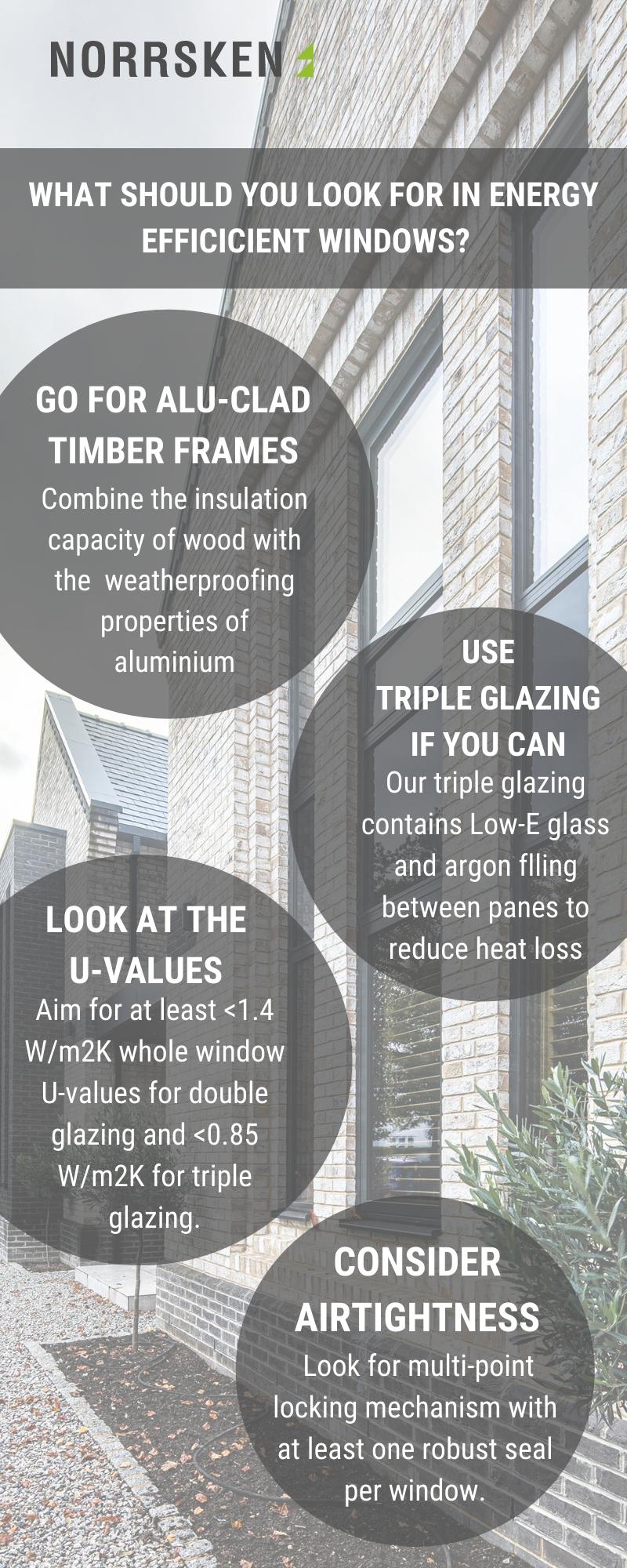 NORRSKEN

WHAT SHOULD YOU LOOK FOR IN ENERGY EFFICICIENT WINDOWS?

GO FOR ALU-CLAD TIMBER FRAMES

Combine the insulation capacity of wood with the weatherproofing properties of aluminium

USE TRIPLE GLAZING IF YOU CAN

Our triple glazing contains Low-E glass and argon flling between panes to reduce heat loss

LOOK AT THE U-VALUES

Aim for at least <1.4 W/m2K whole window U-values for double glazing and <0.85 W/m2K for triple glazing.

CONSIDER AIRTIGHTNESS

Look for multi-point locking mechanism with at least one robust seal per window.