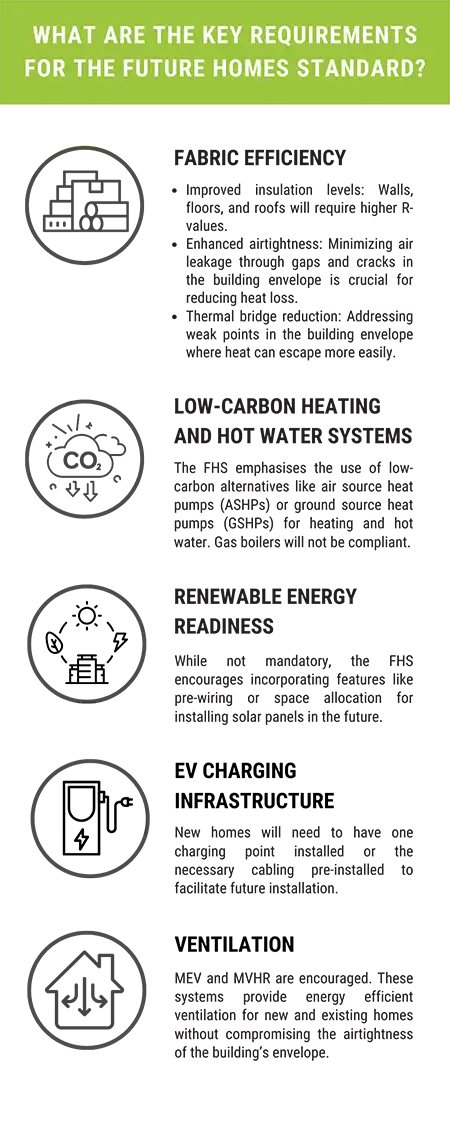 WHAT ARE THE KEY REQUIREMENTS FOR THE FUTURE HOMES STANDARD?

FABRIC EFFICIENCY

- Improved insulation levels: Walls, floors, and roofs will require higher R-values.
- Enhanced airtightness: Minimizing air leakage through gaps and cracks in the building envelope is crucial for reducing heat loss.
- Thermal bridge reduction: Addressing weak points in the building envelope where heat can escape more easily.

$CO_2$

LOW-CARBON HEATING AND HOT WATER SYSTEMS

The FHS emphasises the use of low-carbon alternatives like air source heat pumps (ASHPs) or ground source heat pumps (GSHPs) for heating and hot water. Gas boilers will not be compliant.

RENEWABLE ENERGY READINESS

While not mandatory, the FHS encourages incorporating features like pre-wiring or space allocation for installing solar panels in the future.

EV CHARGING INFRASTRUCTURE

New homes will need to have one charging point installed or the necessary cabling pre-installed to facilitate future installation.

VENTILATION

MEV and MVHR are encouraged. These systems provide energy efficient ventilation for new and existing homes without compromising the airtightness of the building's envelope.