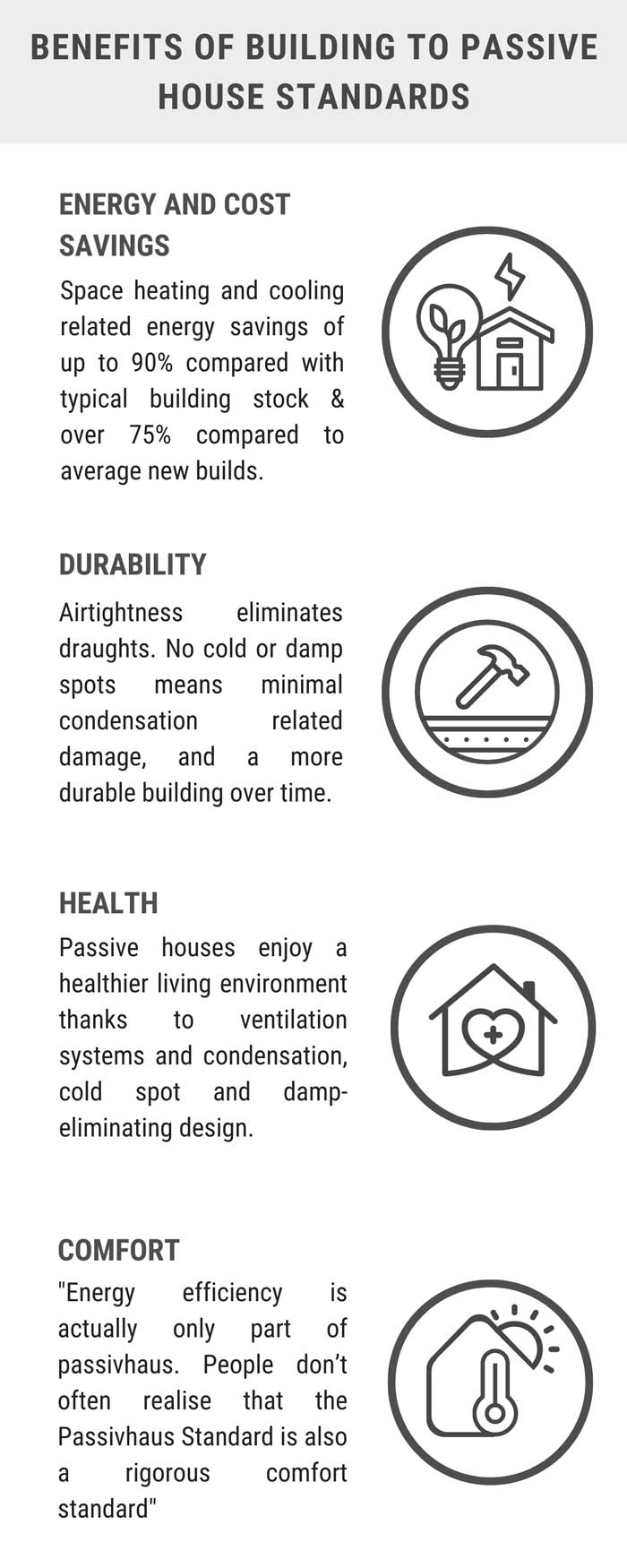 BENEFITS OF BUILDING TO PASSIVE HOUSE STANDARDS

ENERGY AND COST SAVINGS

Space heating and cooling related energy savings of up to 90% compared with typical building stock & over 75% compared to average new builds.

DURABILITY

Airtightness eliminates draughts. No cold or damp spots means minimal condensation related damage, and a more durable building over time.

HEALTH

Passive houses enjoy a healthier living environment thanks to ventilation systems and condensation, cold spot and damp-eliminating design.

COMFORT

"Energy efficiency is actually only part of passivhaus. People don't often realise that the Passivhaus Standard is also a rigorous comfort standard"