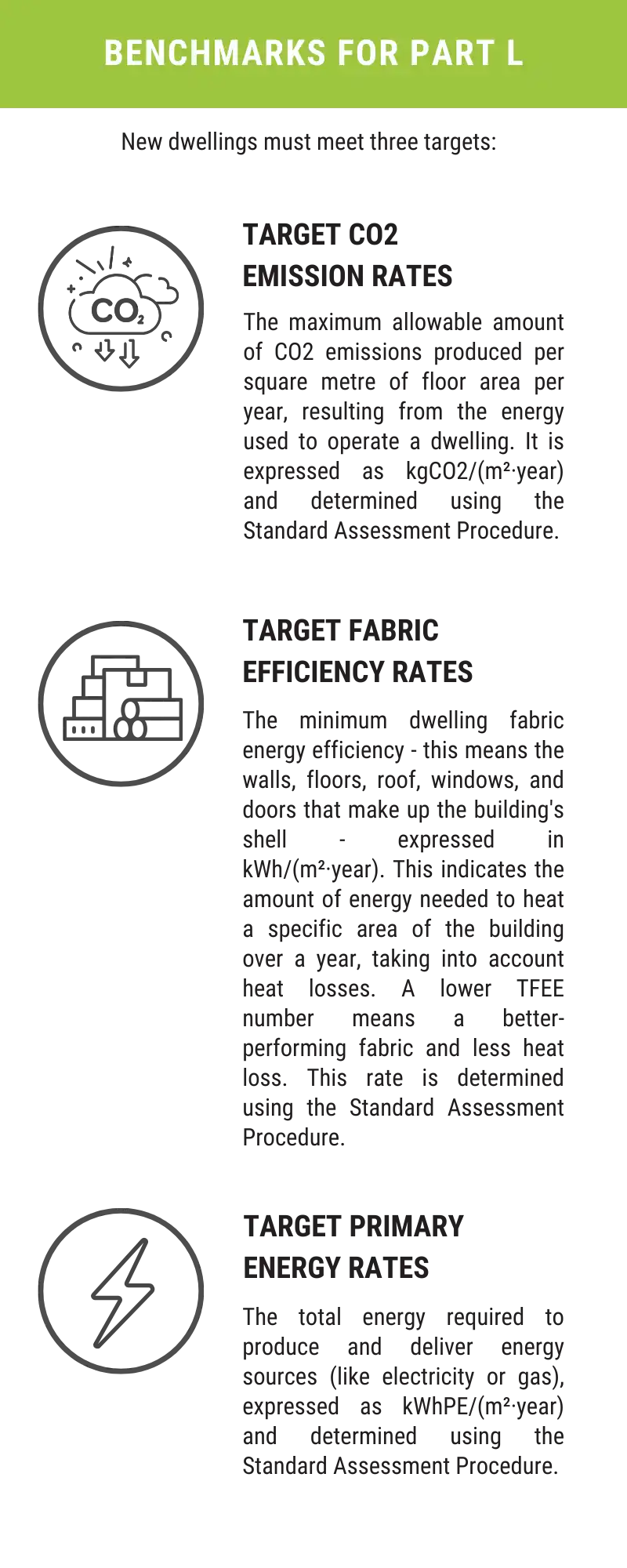 BENCHMARKS FOR PART L

New dwellings must meet three targets:

$CO_2$

TARGET CO2 EMISSION RATES

The maximum allowable amount of CO2 emissions produced per square metre of floor area per year, resulting from the energy used to operate a dwelling. It is expressed as kgCO2/(m²·year) and determined using the Standard Assessment Procedure.

TARGET FABRIC EFFICIENCY RATES

The minimum dwelling fabric energy efficiency - this means the walls, floors, roof, windows, and doors that make up the building's shell - expressed in kWh/(m²·year). This indicates the amount of energy needed to heat a specific area of the building over a year, taking into account heat losses. A lower TFEE number means a better-performing fabric and less heat loss. This rate is determined using the Standard Assessment Procedure.

TARGET PRIMARY ENERGY RATES

The total energy required to produce and deliver energy sources (like electricity or gas), expressed as kWhPE/(m²·year) and determined using the Standard Assessment Procedure.