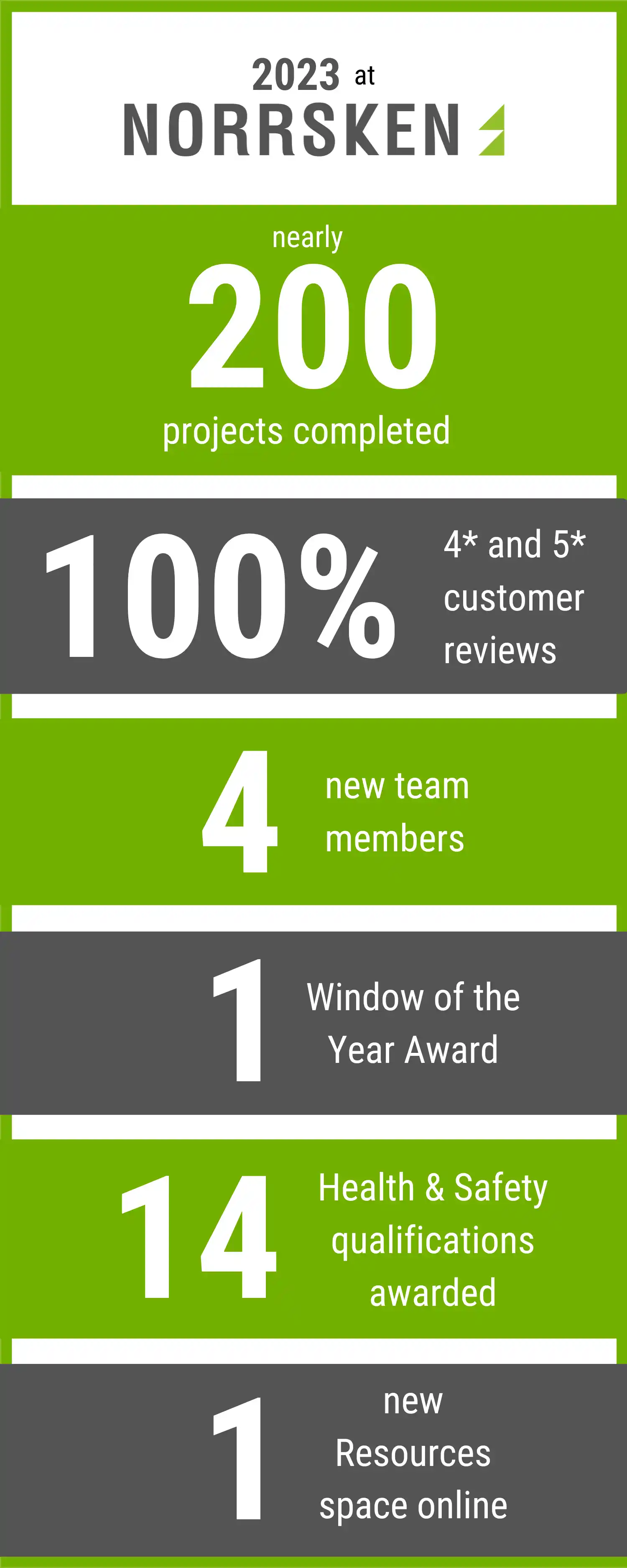 2023 at
NORRSKEN

nearly
200
projects completed

100%
4* and 5* customer reviews

4
new team members

1
Window of the Year Award

14
Health & Safety qualifications awarded

1
new Resources space online